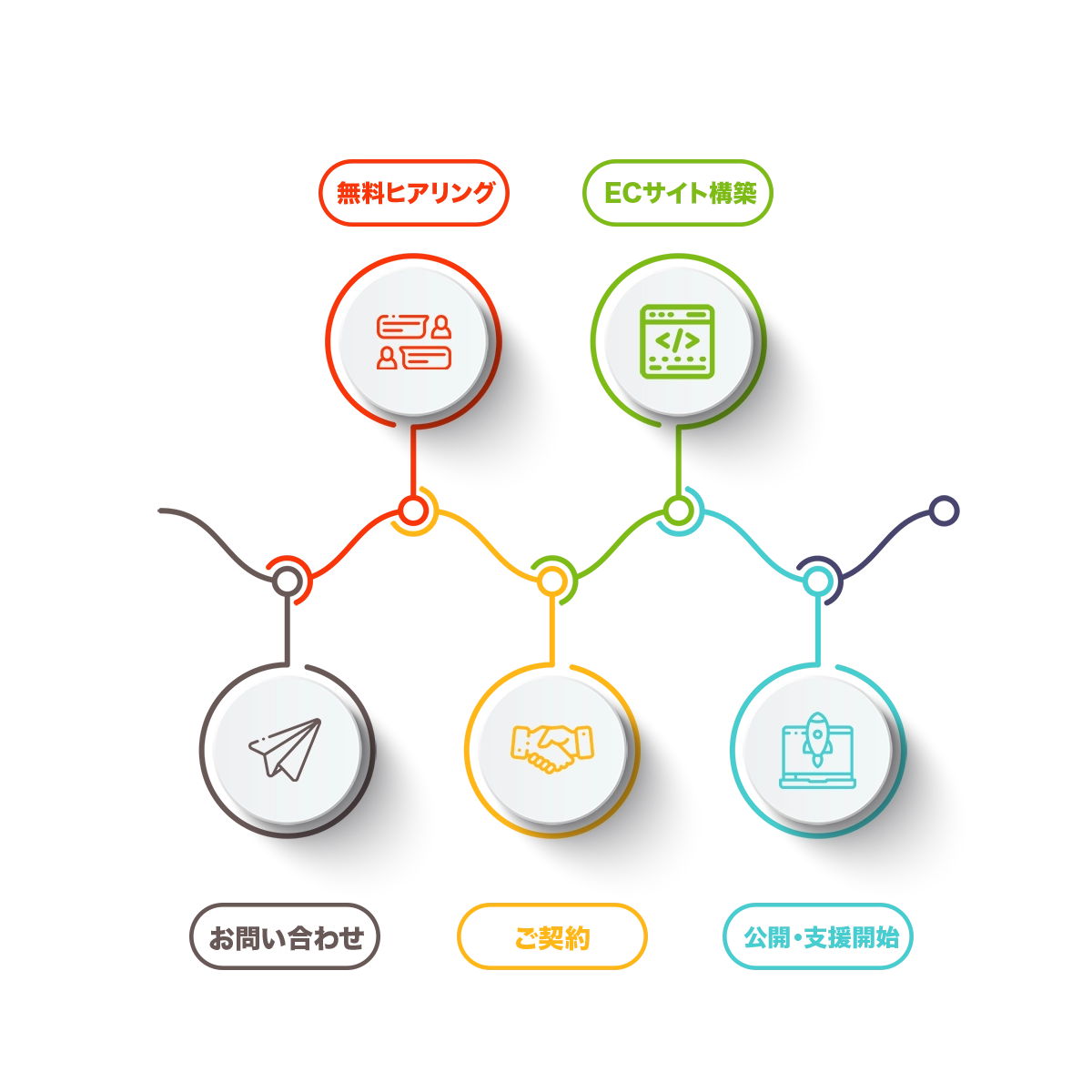 無料ヒアリング

ECサイト構築

</>

お問い合わせ

ご契約

公開・支援開始